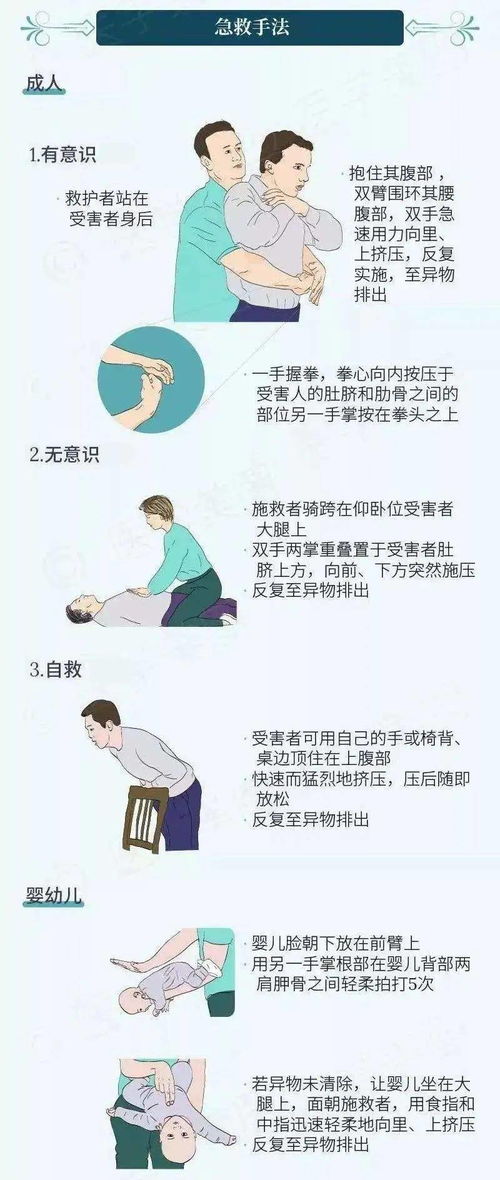 急救手法

成人

1.有意识

救护者站在受害者身后

抱住其腹部，双臂围环其腰腹部，双手急速用力向里、上挤压，反复实施，至异物排出

一手握拳，拳心向内按压于受害人的肚脐和肋骨之间的部位另一手掌按在拳头之上

2.无意识

施救者骑跨在仰卧位受害者大腿上

双手两掌重叠置于受害者肚脐上方，向前、下方突然施压

反复至异物排出

3.自救

受害者可用自己的手或椅背、桌边顶住在上腹部

快速而猛烈地挤压，压后随即放松

反复至异物排出

婴幼儿

婴儿脸朝下放在前臂上

用另一手掌根部在婴儿背部两肩胛骨之间轻柔拍打5次

若异物未清除，让婴儿坐在大腿上，面朝施救者，用食指和中指迅速轻柔地向里、上挤压

反复至异物排出